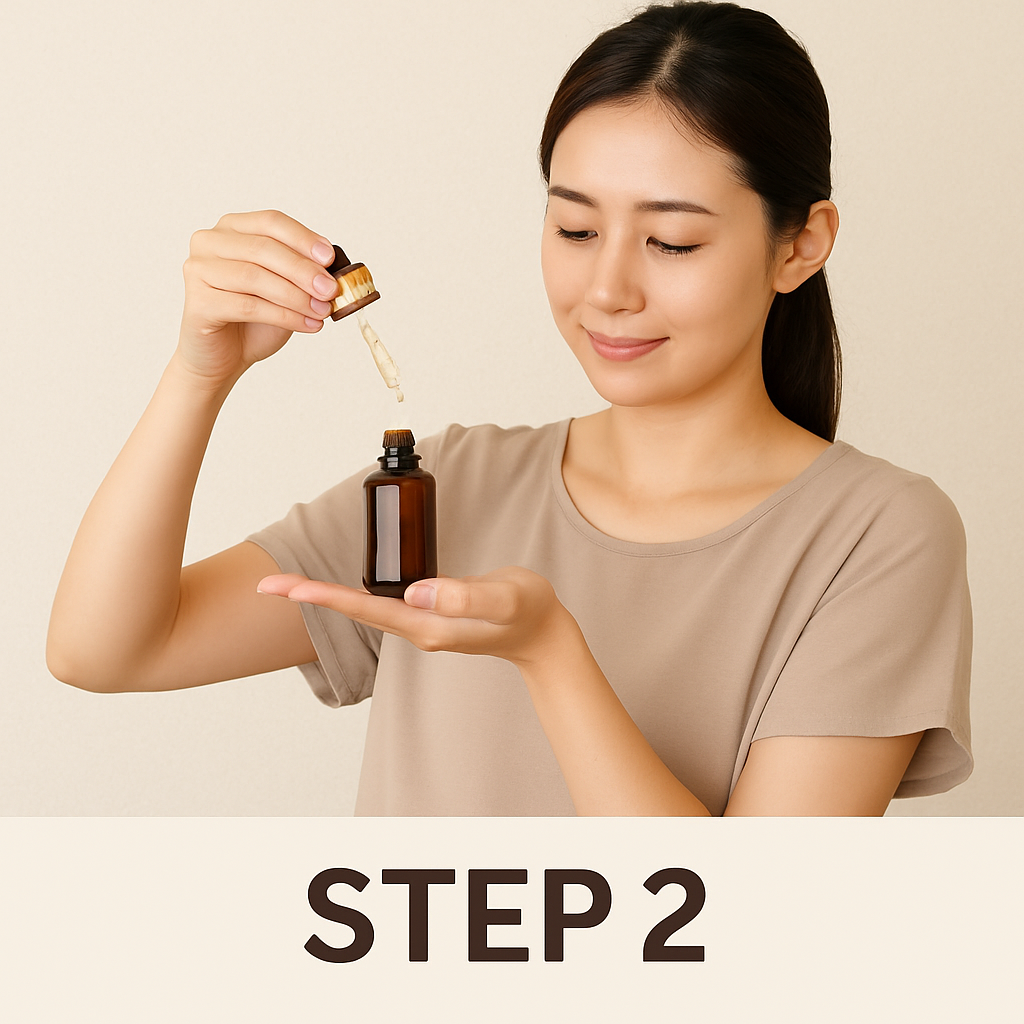 STEP 2